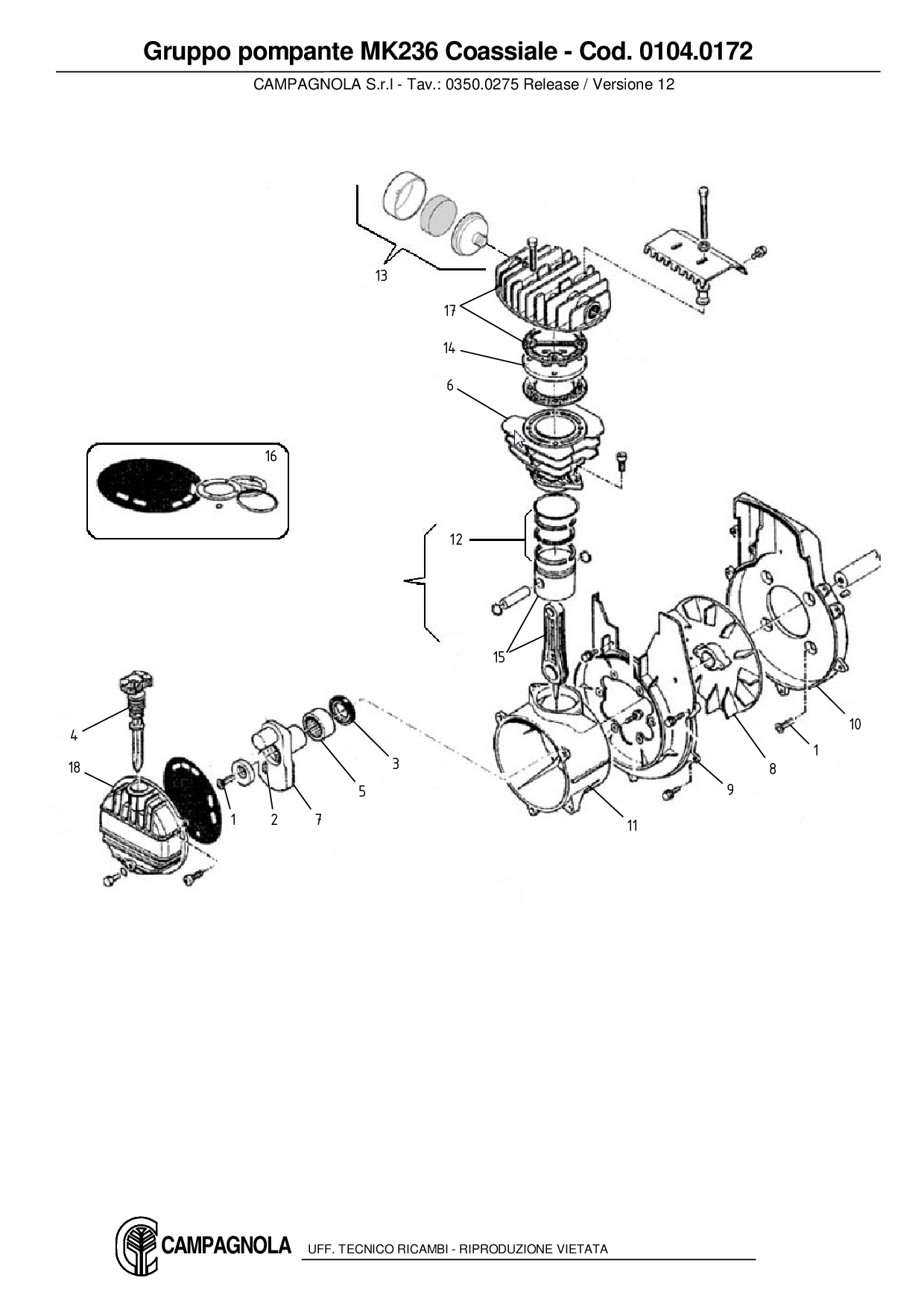 Gruppo pompante MK236 Coassiale - Cod. 0104.0172

CAMPAGNOLA S.r.l - Tav.: 0350.0275 Release / Versione 12

13

17

14

6

16

12

15

4

18

1

2

7

5

3

11

9

8

1

10

CAMPAGNOLA UFF. TECNICO RICAMBI - RIPRODUZIONE VIETATA